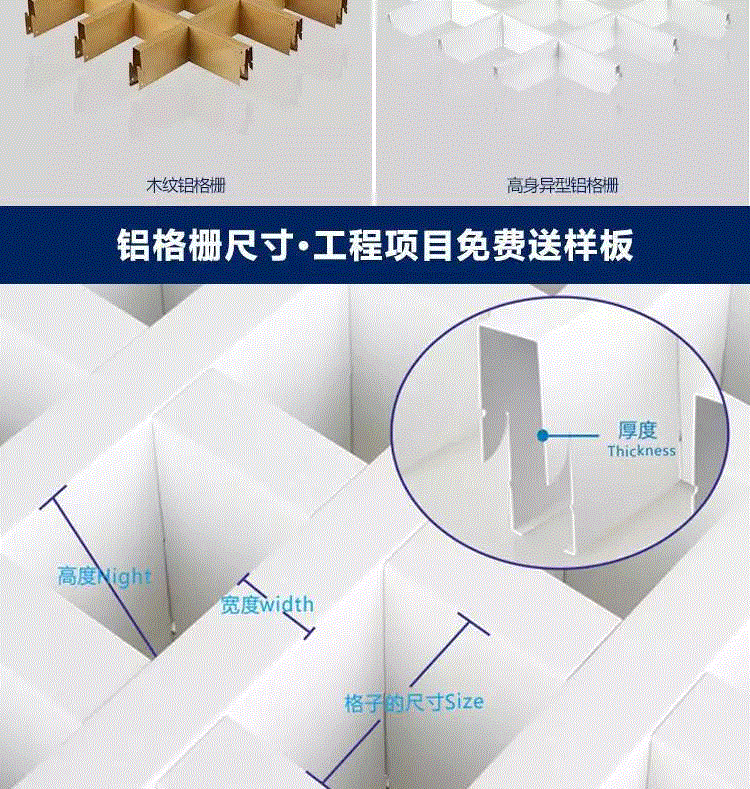 木纹铝格栅

高身异型铝格栅

铝格栅尺寸·工程项目免费送样板

厚度
Thickness

高度Night

宽度width

格子的尺寸Size